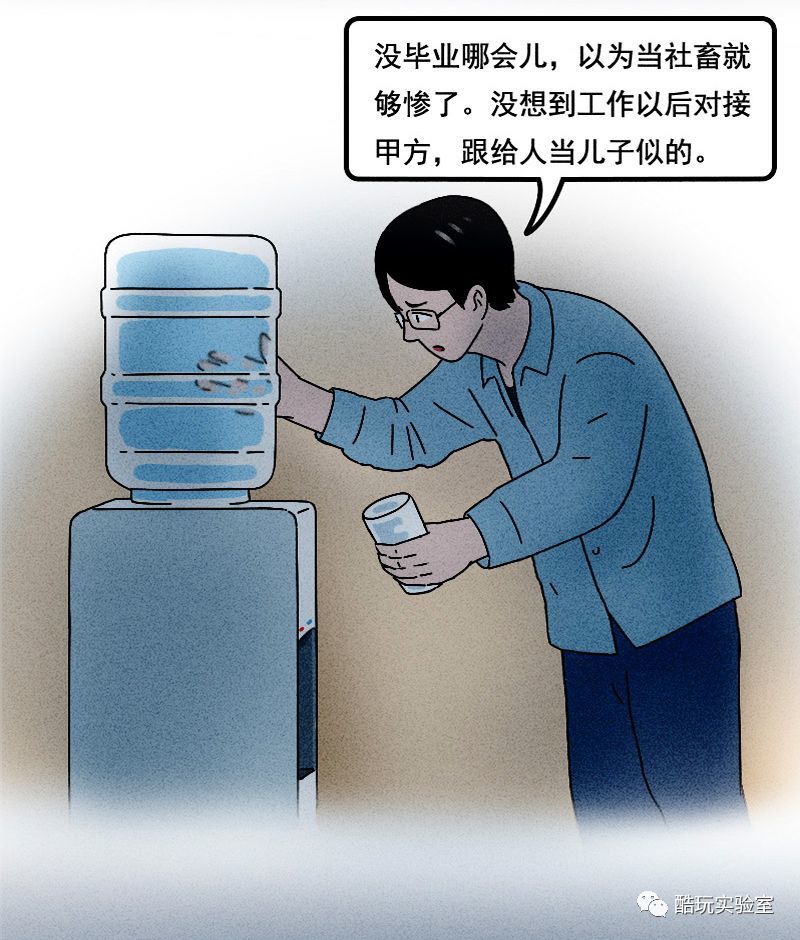 没毕业哪会儿，以为当社畜就够惨了。没想到工作以后对接甲方，跟给人当儿子似的。

酷玩实验室