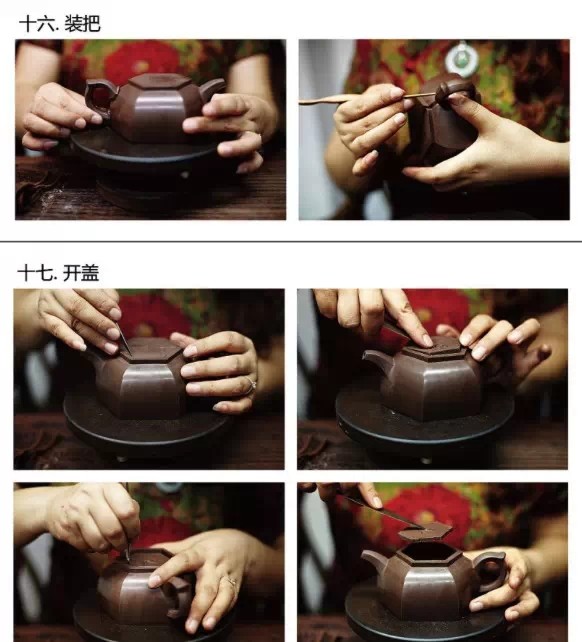 十六. 装把

十七. 开盖