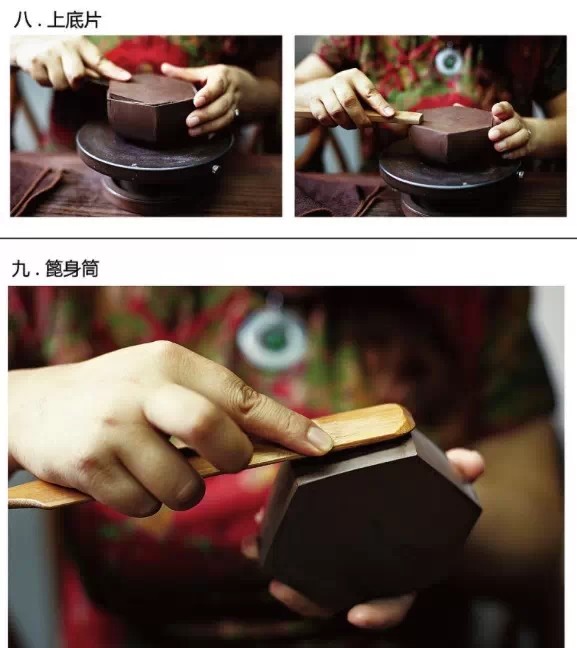 八 . 上底片

九 . 篦身筒