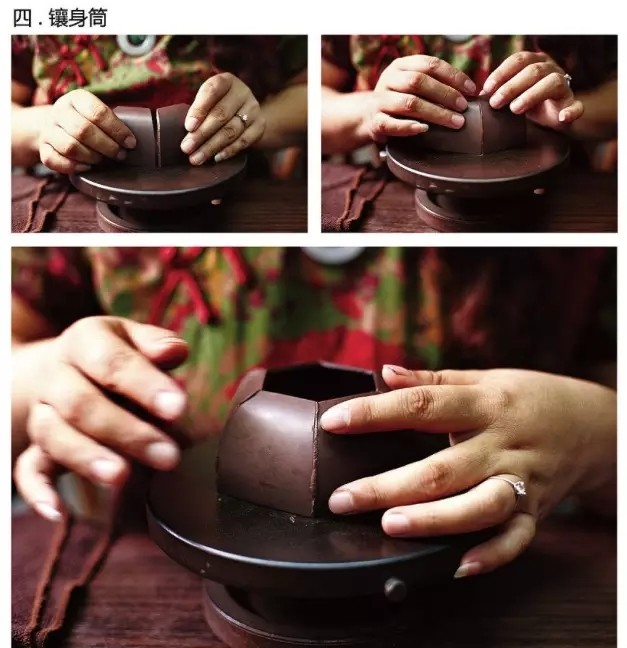 四 . 镶身筒