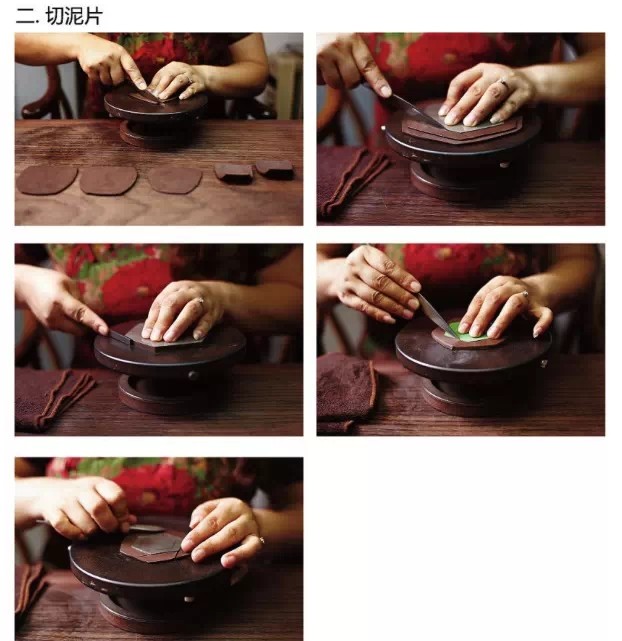 二. 切泥片