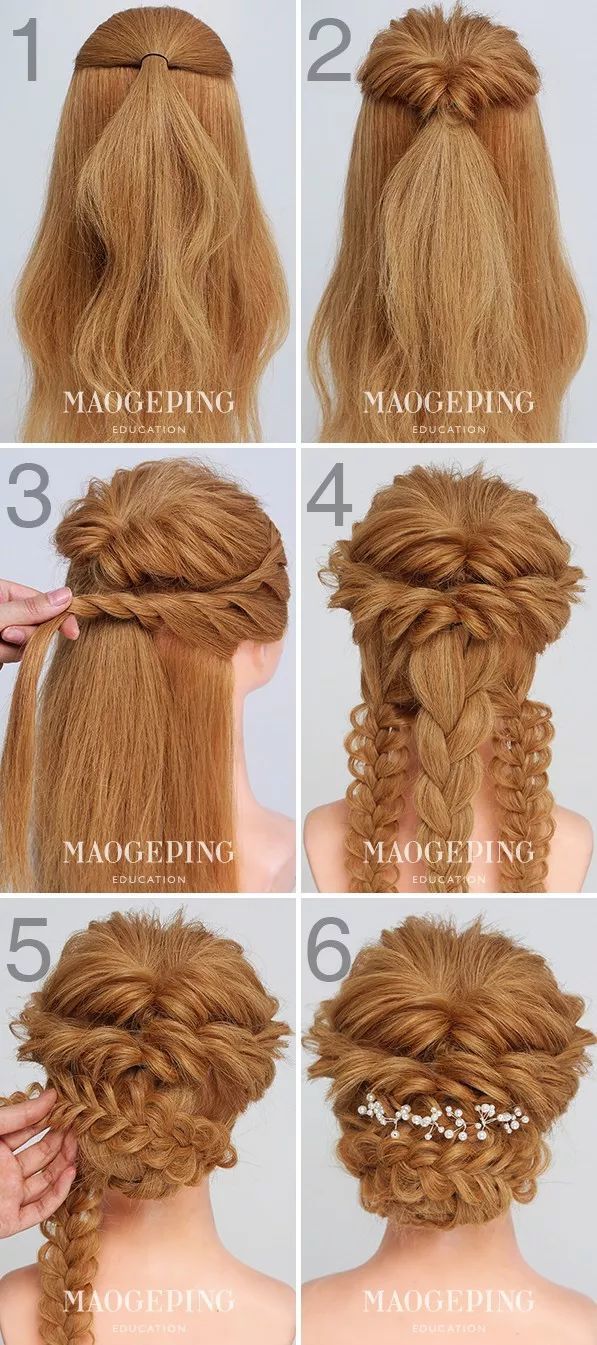 1

MAOGEPING
EDUCATION

2

MAOGEPING
EDUCATION

3

MAOGEPING
EDUCATION

4

MAOGEPING
EDUCATION

5

MAOGEPING
EDUCATION

6

MAOGEPING
EDUCATION