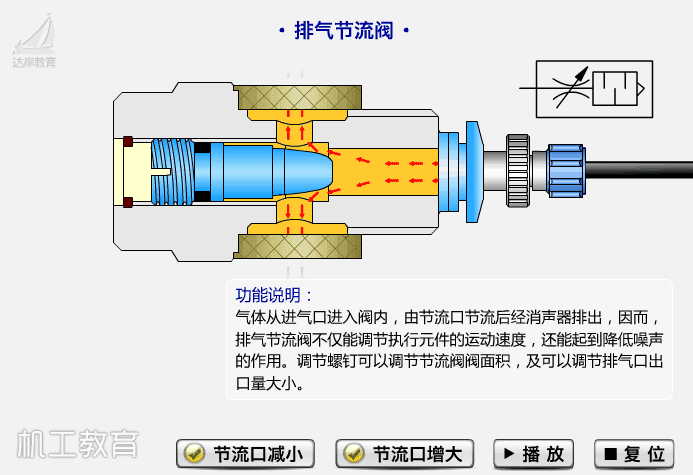 达岸教育

· 排气节流阀 ·

功能说明：
气体从进气口进入阀内，由节流口节流后经消声器排出，因而，排气节流阀不仅能调节执行元件的运动速度，还能起到降低噪声的作用。调节螺钉可以调节节流阀阀面积，及可以调节排气口出口量大小。

机工教育

节流口减小

节流口增大

▶ 播 放

■ 复 位