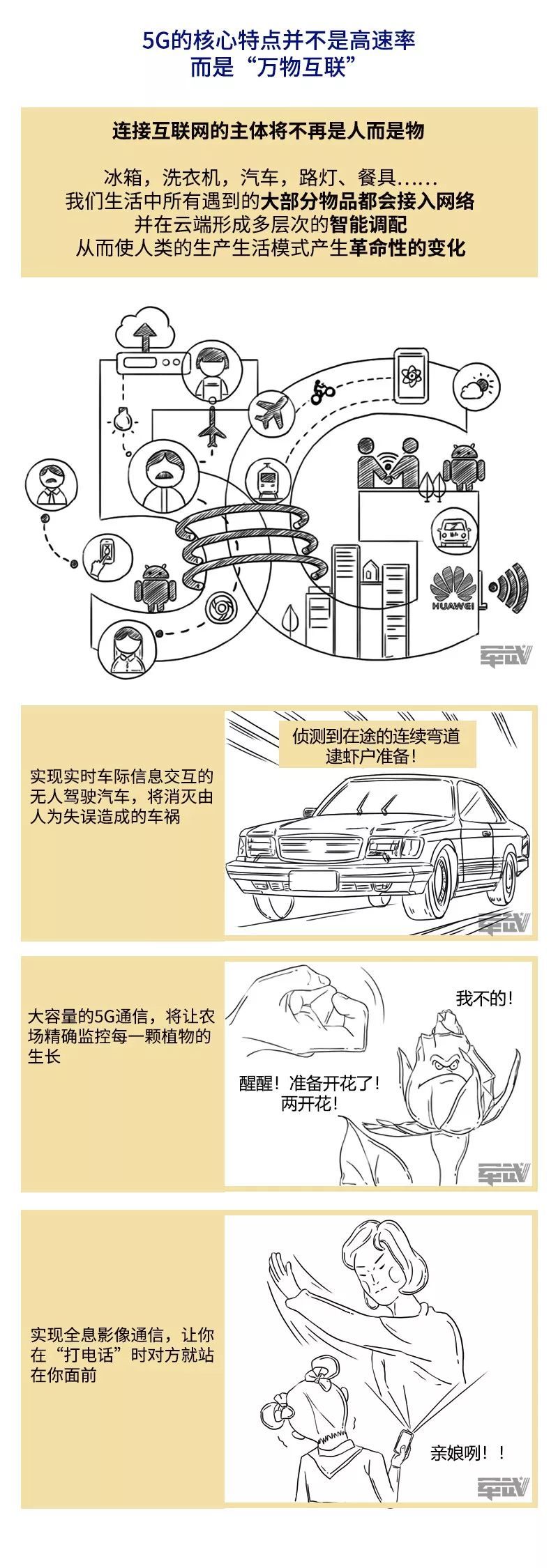 5G的核心特点并不是高速率
而是“万物互联”

连接互联网的主体将不再是人而是物

冰箱，洗衣机，汽车，路灯、餐具……
我们生活中所有遇到的大部分物品都会接入网络
并在云端形成多层次的智能调配
从而使人类的生产生活模式产生革命性的变化

HUAWEI

军武

实现实时车际信息交互的无人驾驶汽车，将消灭由人为失误造成的车祸

侦测到在途的连续弯道
逮虾户准备！

军武

大容量的5G通信，将让农场精确监控每一颗植物的生长

我不的！

醒醒！准备开花了！
两开花！

军武

实现全息影像通信，让你在“打电话”时对方就站在你面前

亲娘咧！！

军武