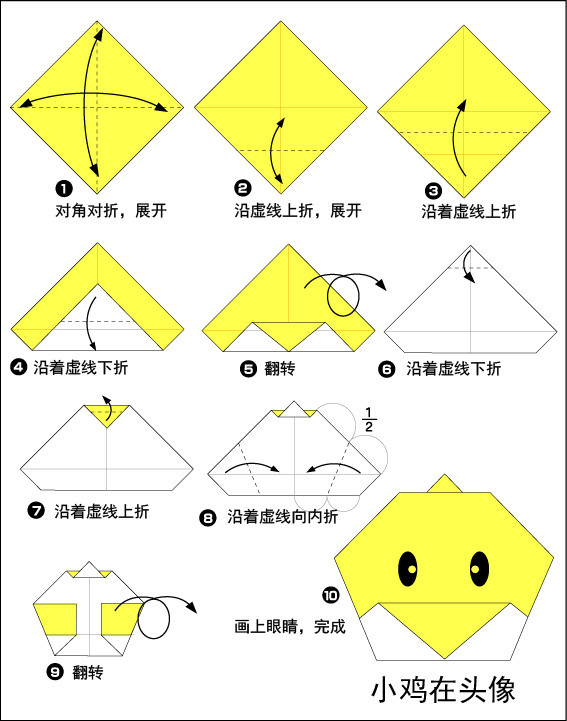 ❶
对角对折，展开

❷
沿虚线上折，展开

❸
沿着虚线上折

❹ 沿着虚线下折

❺ 翻转

❻ 沿着虚线下折

❼ 沿着虚线上折

$\frac{1}{2}$

❽ 沿着虚线向内折

❾ 翻转

❿
画上眼睛，完成

小鸡在头像