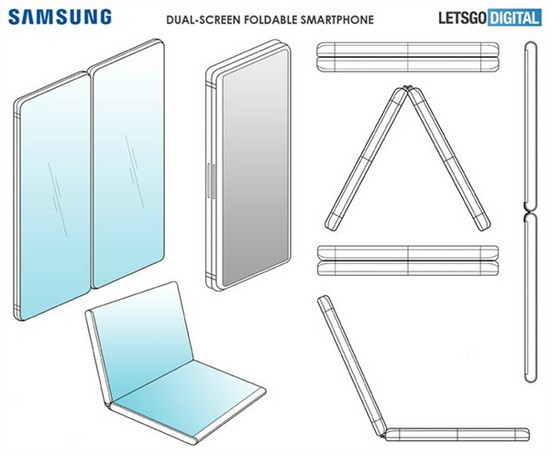 SAMSUNG

DUAL-SCREEN FOLDABLE SMARTPHONE

LETSGO DIGITAL