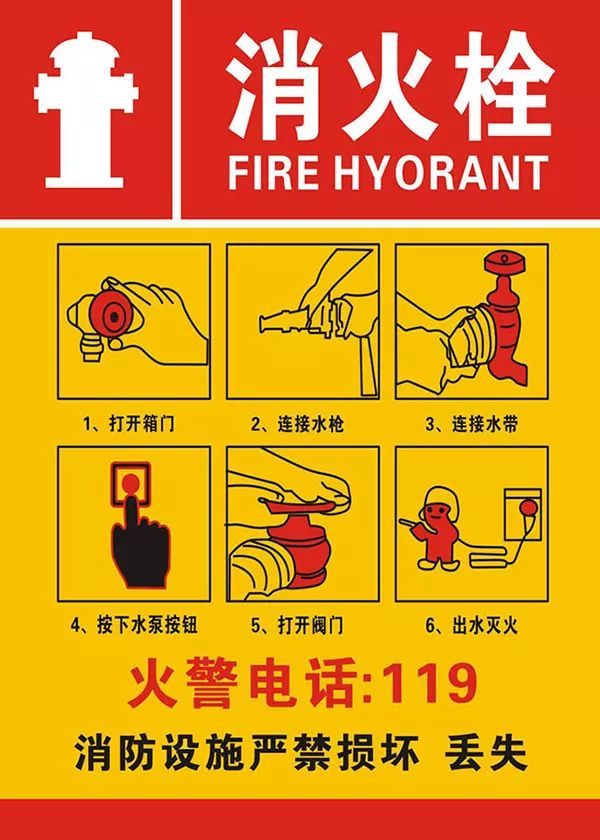 消火栓
FIRE HYORANT

1、打开箱门

2、连接水枪

3、连接水带

4、按下水泵按钮

5、打开阀门

6、出水灭火

火警电话:119

消防设施严禁损坏 丢失