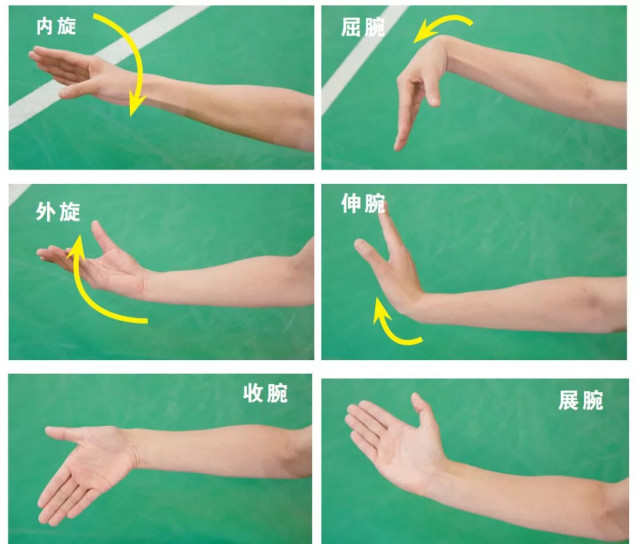 内旋

屈腕

外旋

伸腕

收腕

展腕