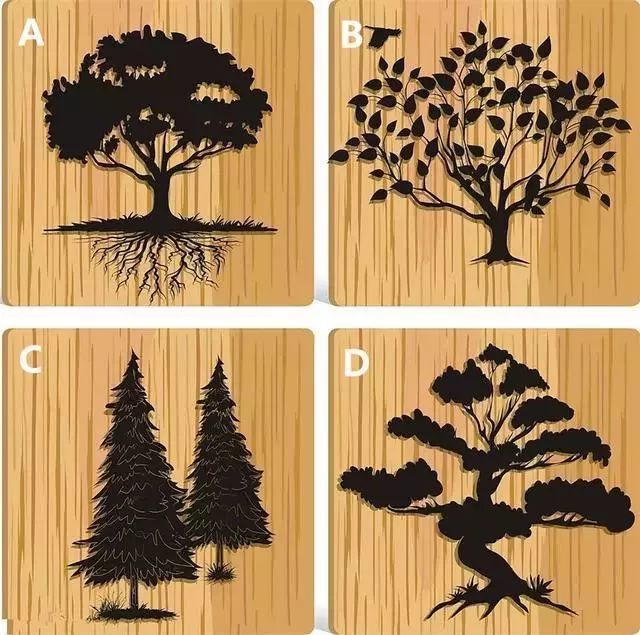 A

B

C

D