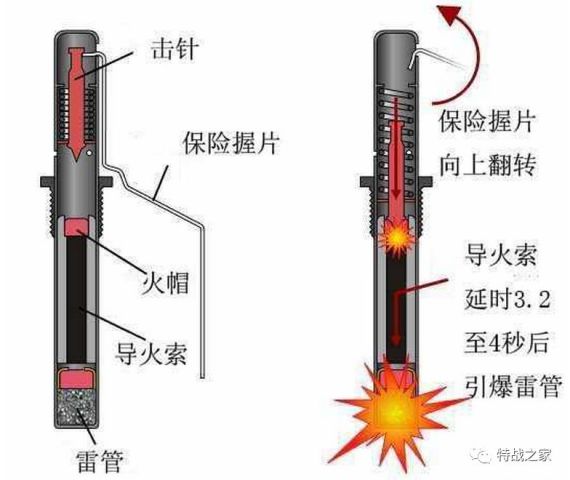 击针

保险握片

火帽

导火索

雷管

保险握片
向上翻转

导火索
延时3.2
至4秒后
引爆雷管

特战之家