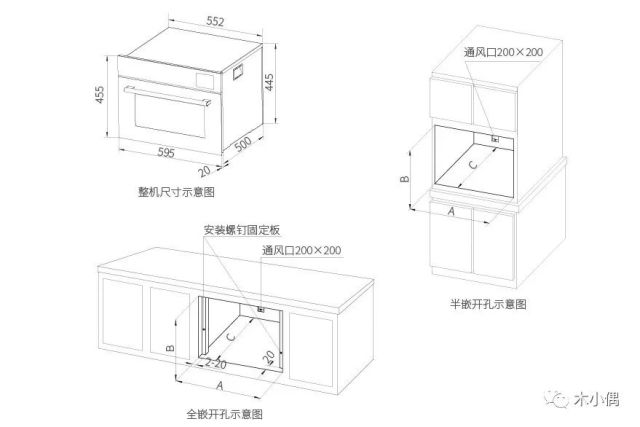 552

455

445

595

500

20

整机尺寸示意图

通风口200×200

B

C

A

半嵌开孔示意图

安装螺钉固定板

通风口200×200

B

C

2-20

20

A

全嵌开孔示意图

木小偶