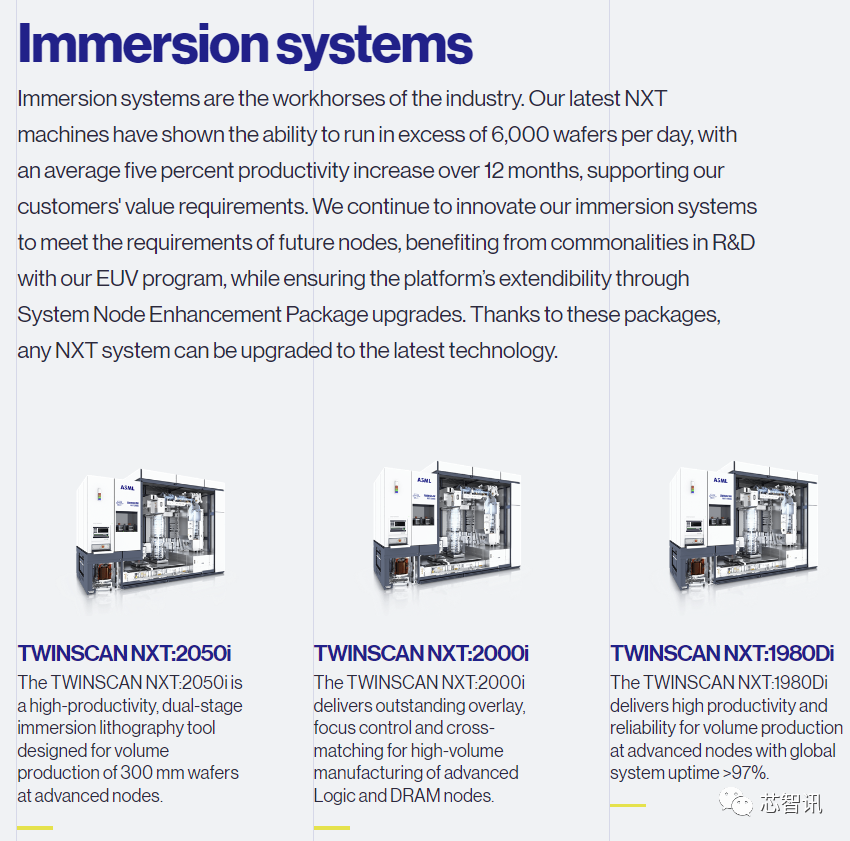 Immersion systems

Immersion systems are the workhorses of the industry. Our latest NXT machines have shown the ability to run in excess of 6,000 wafers per day, with an average five percent productivity increase over 12 months, supporting our customers' value requirements. We continue to innovate our immersion systems to meet the requirements of future nodes, benefiting from commonalities in R&D with our EUV program, while ensuring the platform's extendibility through System Node Enhancement Package upgrades. Thanks to these packages, any NXT system can be upgraded to the latest technology.

ASML

TWINSCAN NXT:2050i
The TWINSCAN NXT:2050i is a high-productivity, dual-stage immersion lithography tool designed for volume production of 300 mm wafers at advanced nodes.

ASML

TWINSCAN NXT:2000i
The TWINSCAN NXT:2000i delivers outstanding overlay, focus control and cross-matching for high-volume manufacturing of advanced Logic and DRAM nodes.

ASML

TWINSCAN NXT:1980Di
The TWINSCAN NXT:1980Di delivers high productivity and reliability for volume production at advanced nodes with global system uptime >97%.

芯智讯