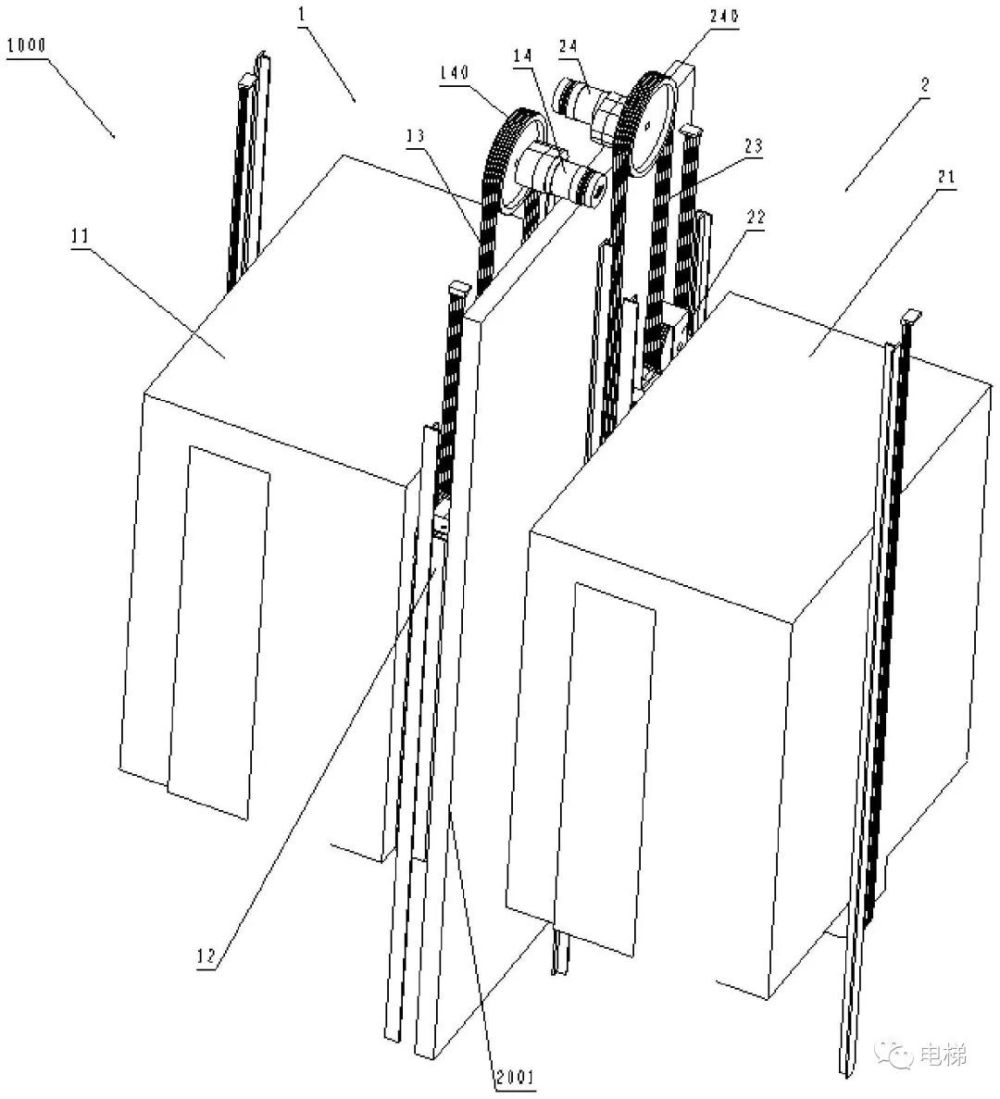 1000
1
140
14
24
240
2
13
23
21
11
22
12
2001
电梯