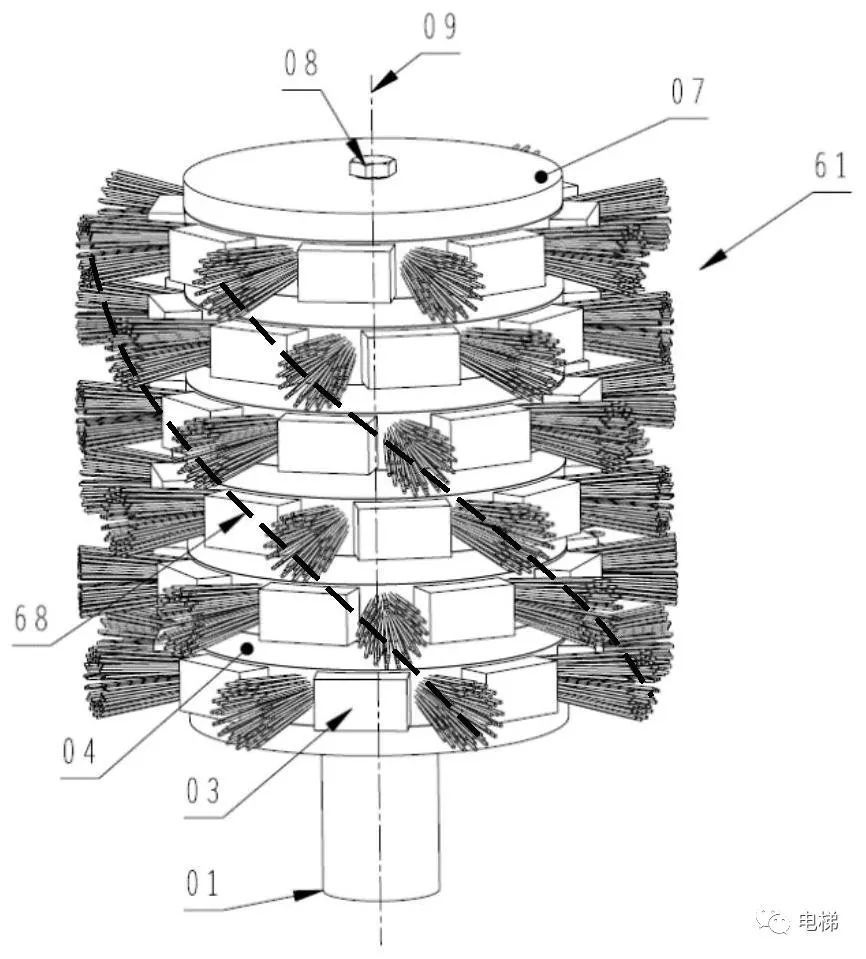 09
08
07
61
68
04
03
01
电梯