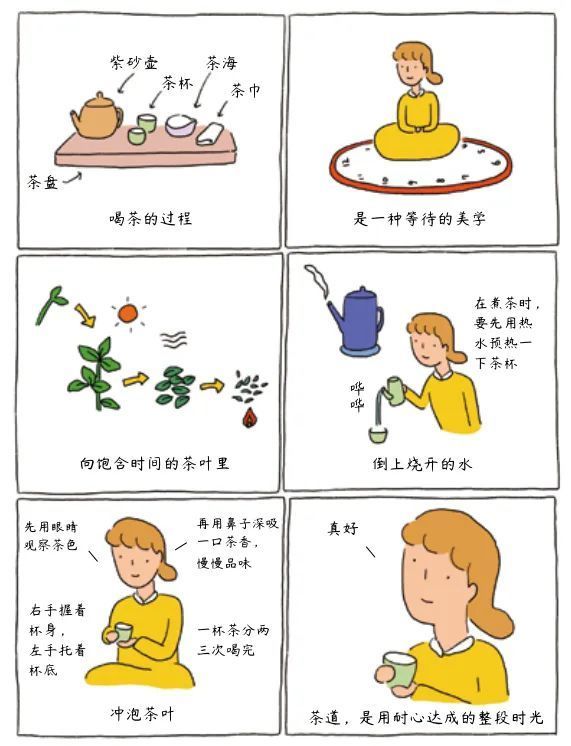 紫砂壶
茶杯
茶海
茶巾
茶盘

喝茶的过程

是一种等待的美学

向饱含时间的茶叶里

在煮茶时，要先用热水预热一下茶杯

哗哗

倒上烧开的水

先用眼睛观察茶色

再用鼻子深吸一口茶香，慢慢品味

右手握着杯身，左手托着杯底

一杯茶分两三次喝完

冲泡茶叶

真好

茶道，是用耐心达成的整段时光