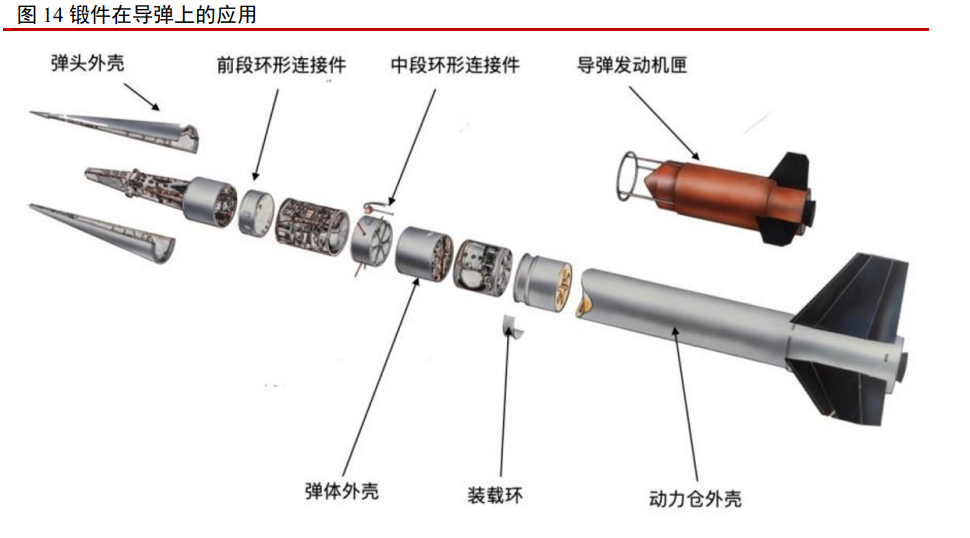 图 14 锻件在导弹上的应用

弹头外壳

前段环形连接件

中段环形连接件

导弹发动机匣

弹体外壳

装载环

动力仓外壳