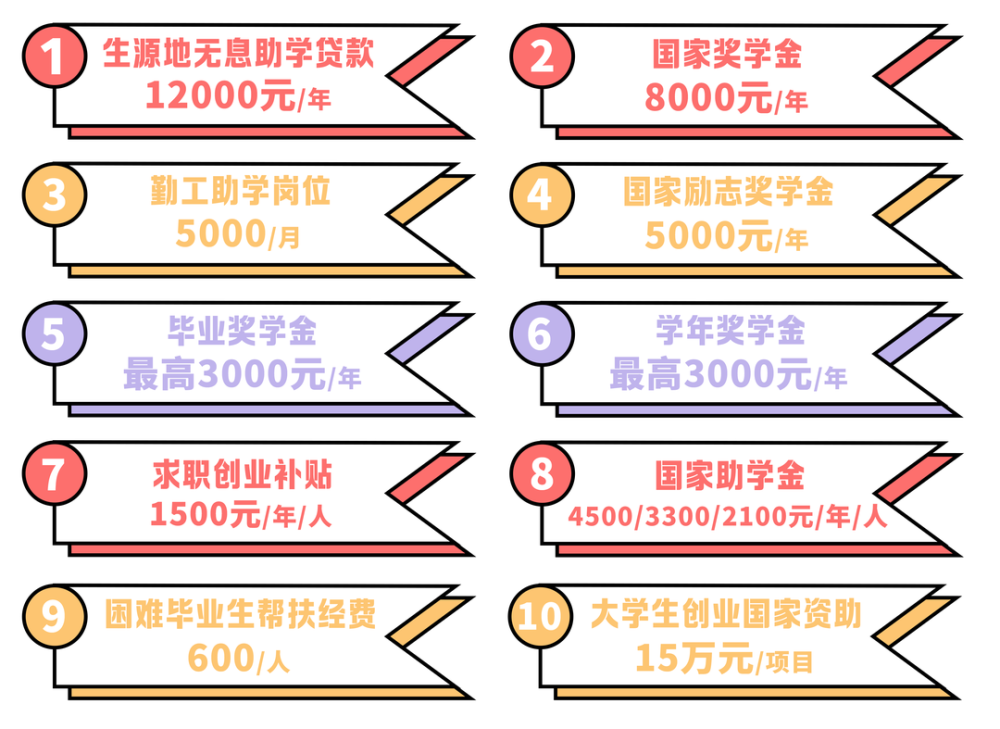 1
生源地无息助学贷款
12000元/年

2
国家奖学金
8000元/年

3
勤工助学岗位
5000/月

4
国家励志奖学金
5000元/年

5
毕业奖学金
最高3000元/年

6
学年奖学金
最高3000元/年

7
求职创业补贴
1500元/年/人

8
国家助学金
4500/3300/2100元/年/人

9
困难毕业生帮扶经费
600/人

10
大学生创业国家资助
15万元/项目