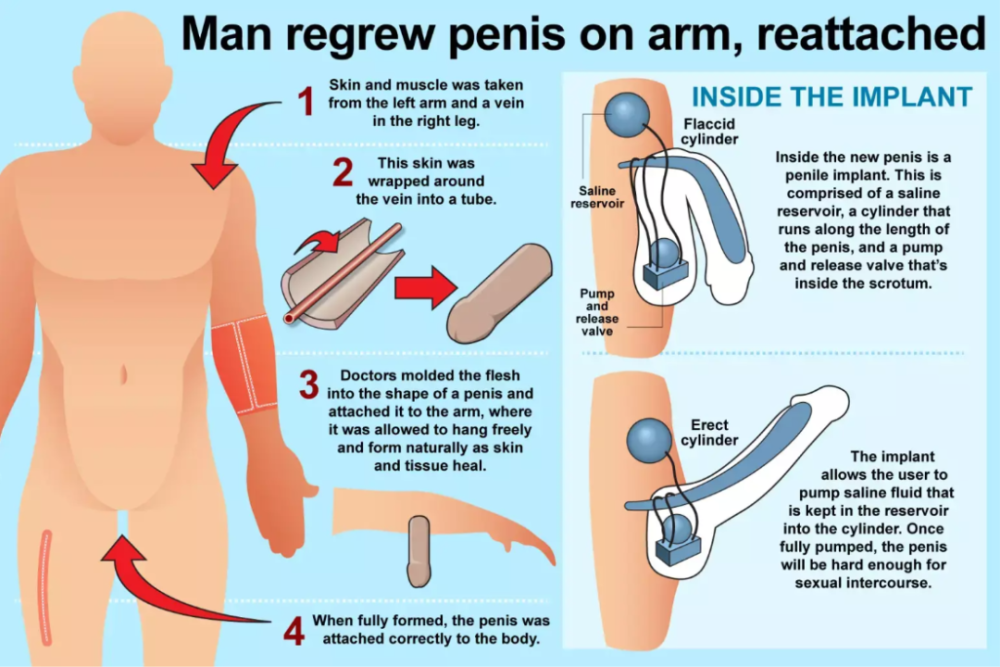 Man regrew penis on arm, reattached

1 Skin and muscle was taken from the left arm and a vein in the right leg.

2 This skin was wrapped around the vein into a tube.

3 Doctors molded the flesh into the shape of a penis and attached it to the arm, where it was allowed to hang freely and form naturally as skin and tissue heal.

4 When fully formed, the penis was attached correctly to the body.

INSIDE THE IMPLANT

Flaccid cylinder

Saline reservoir

Pump and release valve

Inside the new penis is a penile implant. This is comprised of a saline reservoir, a cylinder that runs along the length of the penis, and a pump and release valve that's inside the scrotum.

Erect cylinder

The implant allows the user to pump saline fluid that is kept in the reservoir into the cylinder. Once fully pumped, the penis will be hard enough for sexual intercourse.