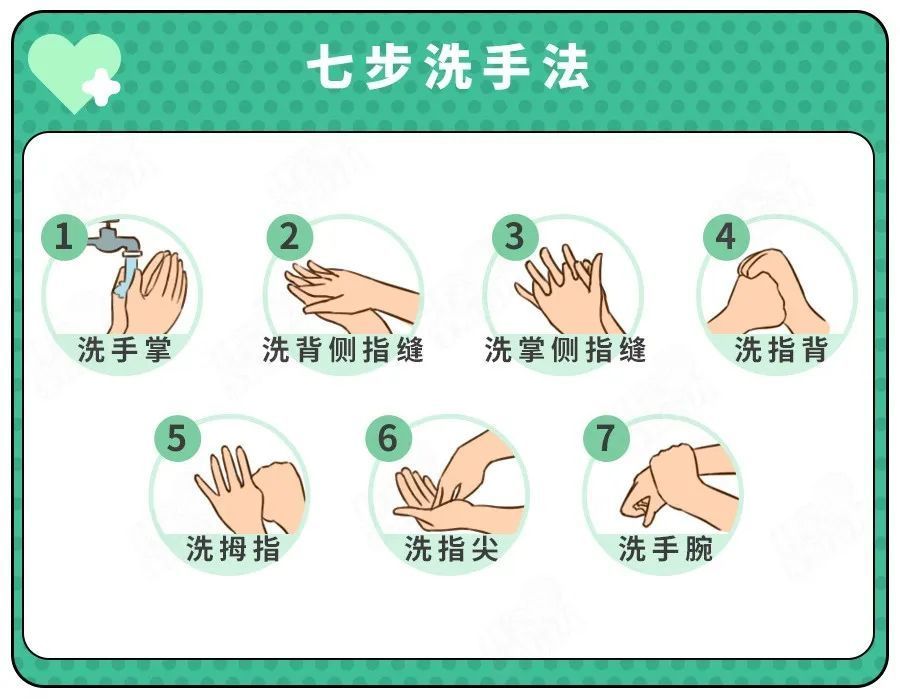 七步洗手法

1 洗手掌

2 洗背侧指缝

3 洗掌侧指缝

4 洗指背

5 洗拇指

6 洗指尖

7 洗手腕