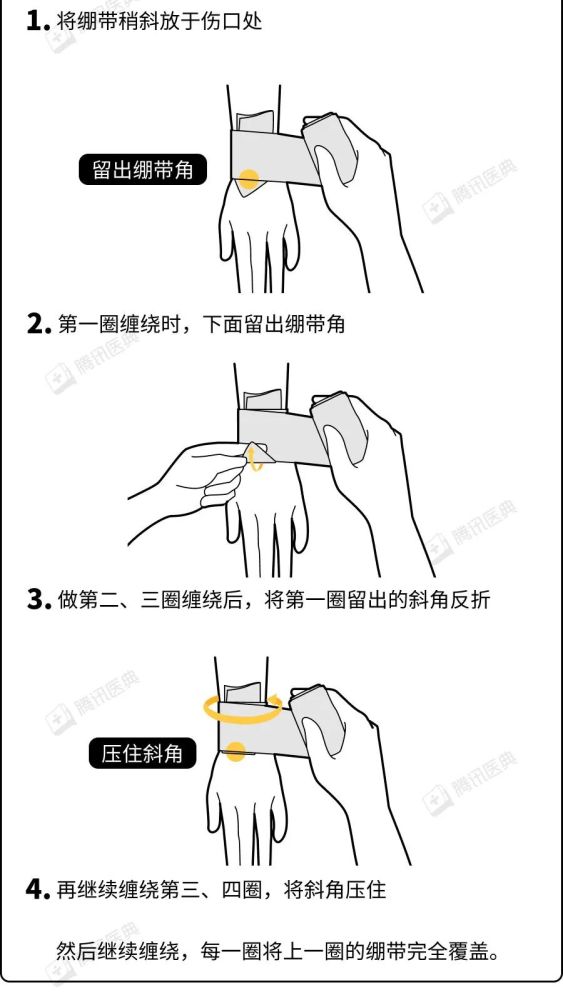 1. 将绷带稍斜放于伤口处

留出绷带角

腾讯医典

2. 第一圈缠绕时，下面留出绷带角

腾讯医典

腾讯医典

3. 做第二、三圈缠绕后，将第一圈留出的斜角反折

腾讯医典

压住斜角

腾讯医典

4. 再继续缠绕第三、四圈，将斜角压住

然后继续缠绕，每一圈将上一圈的绷带完全覆盖。

腾讯医典