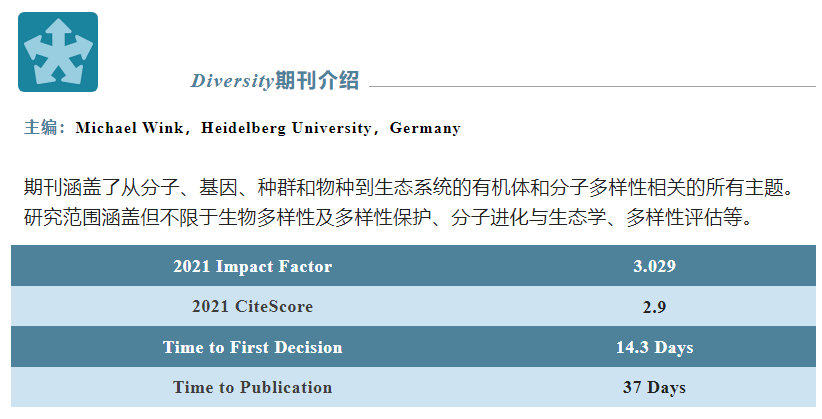 Diversity期刊介绍

主编：Michael Wink，Heidelberg University，Germany

期刊涵盖了从分子、基因、种群和物种到生态系统的有机体和分子多样性相关的所有主题。研究范围涵盖但不限于生物多样性及多样性保护、分子进化与生态学、多样性评估等。

| 2021 Impact Factor | 3.029 |
|---|---|
| 2021 CiteScore | 2.9 |
| Time to First Decision | 14.3 Days |
| Time to Publication | 37 Days |