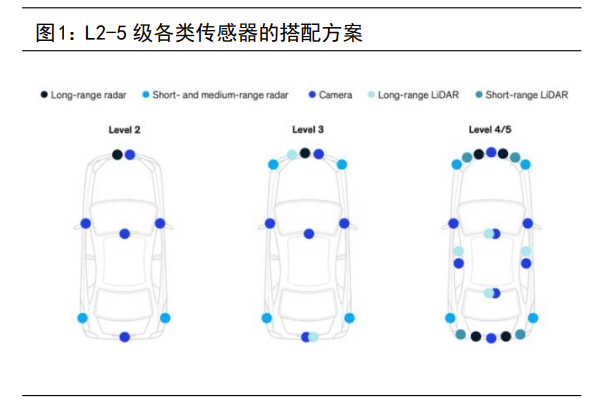 图1：L2-5 级各类传感器的搭配方案

Long-range radar Short- and medium-range radar Camera Long-range LiDAR Short-range LiDAR

Level 2

Level 3

Level 4/5