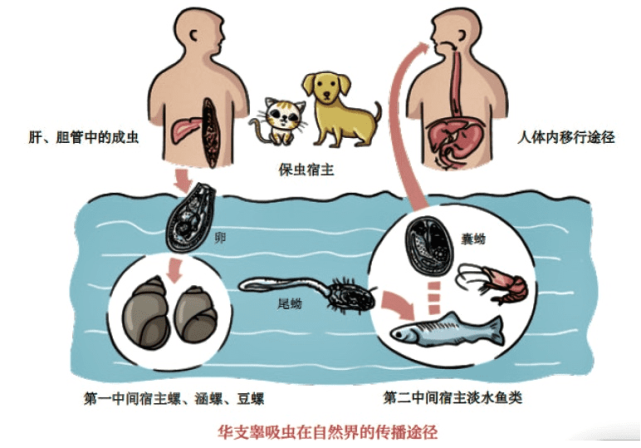 肝、胆管中的成虫

保虫宿主

人体内移行途径

卵

囊蚴

尾蚴

第一中间宿主螺、涵螺、豆螺

第二中间宿主淡水鱼类

华支睾吸虫在自然界的传播途径