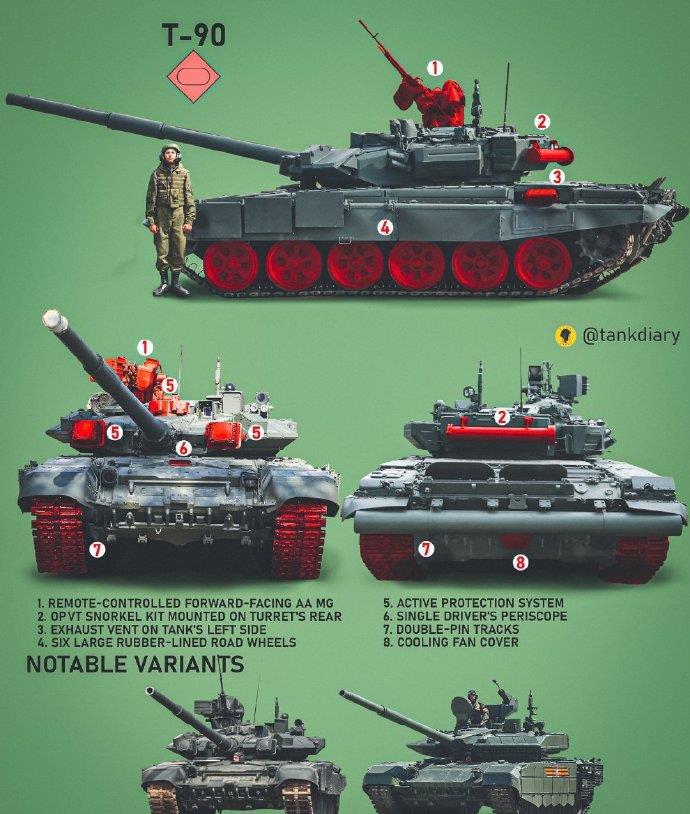 T-90

1
2
3
4

@tankdiary

1
5
5
5
6
7

2
7
8

1. REMOTE-CONTROLLED FORWARD-FACING AA MG
2. OPVT SNORKEL KIT MOUNTED ON TURRET'S REAR
3. EXHAUST VENT ON TANK'S LEFT SIDE
4. SIX LARGE RUBBER-LINED ROAD WHEELS

5. ACTIVE PROTECTION SYSTEM
6. SINGLE DRIVER'S PERISCOPE
7. DOUBLE-PIN TRACKS
8. COOLING FAN COVER

NOTABLE VARIANTS