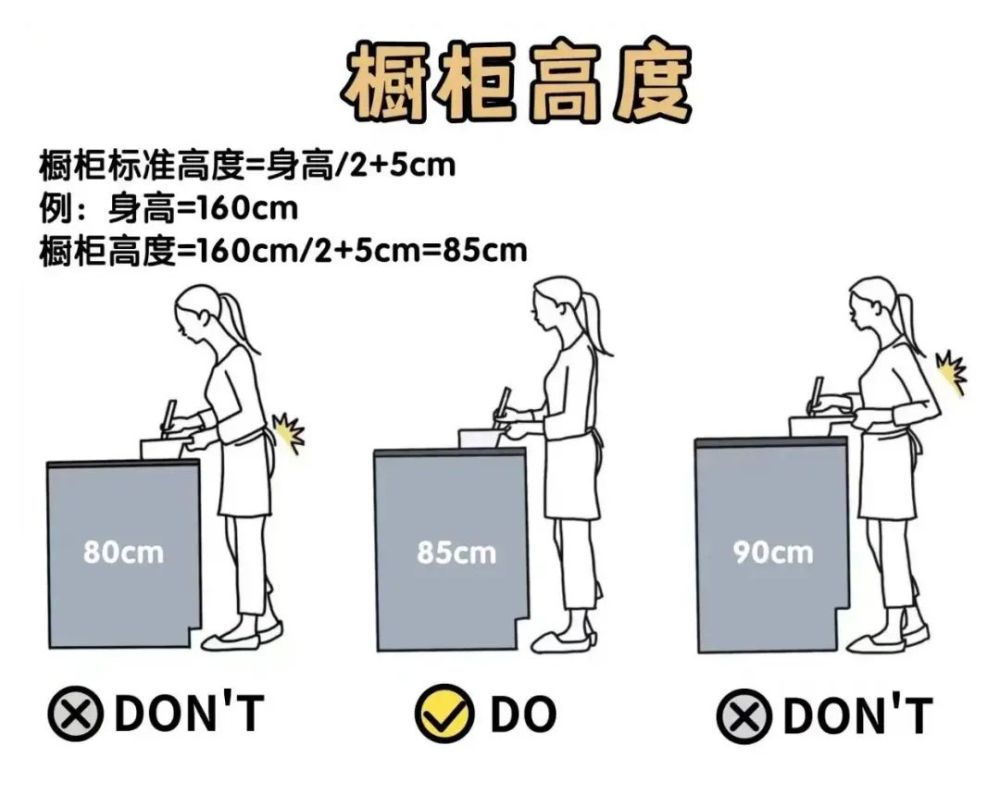 橱柜高度

橱柜标准高度=身高/2+5cm
例：身高=160cm
橱柜高度=160cm/2+5cm=85cm

80cm

85cm

90cm

DON'T

DO

DON'T