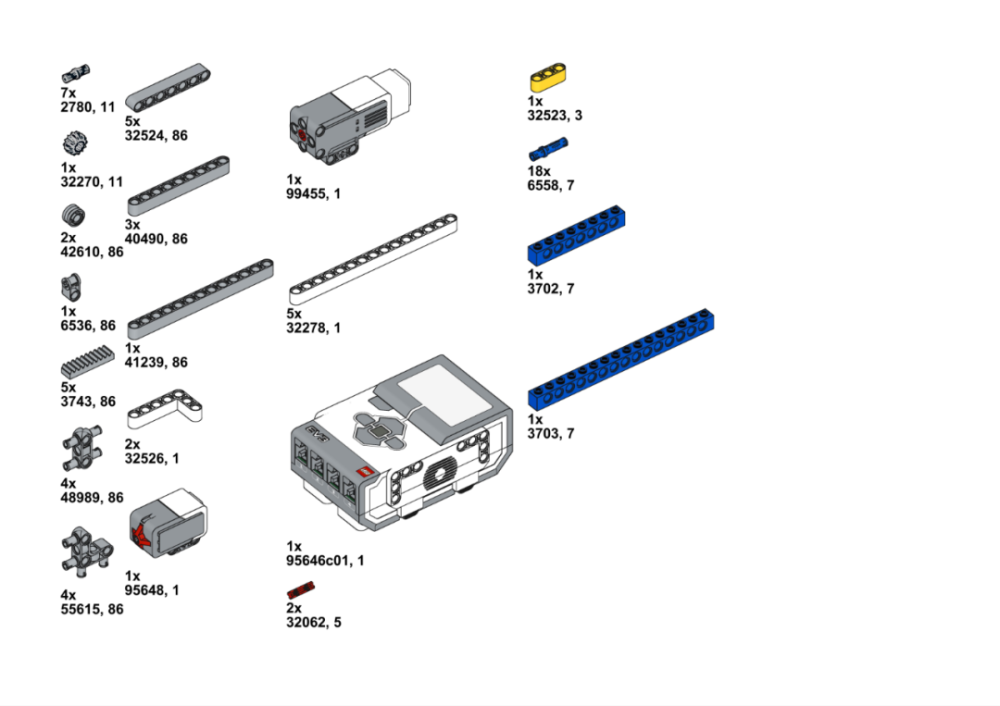 7x
2780, 11

1x
32270, 11

2x
42610, 86

1x
6536, 86

5x
3743, 86

4x
48989, 86

4x
55615, 86

5x
32524, 86

3x
40490, 86

1x
41239, 86

2x
32526, 1

1x
95648, 1

1x
99455, 1

5x
32278, 1

EV3

1x
95646c01, 1

2x
32062, 5

1x
32523, 3

18x
6558, 7

1x
3702, 7

1x
3703, 7