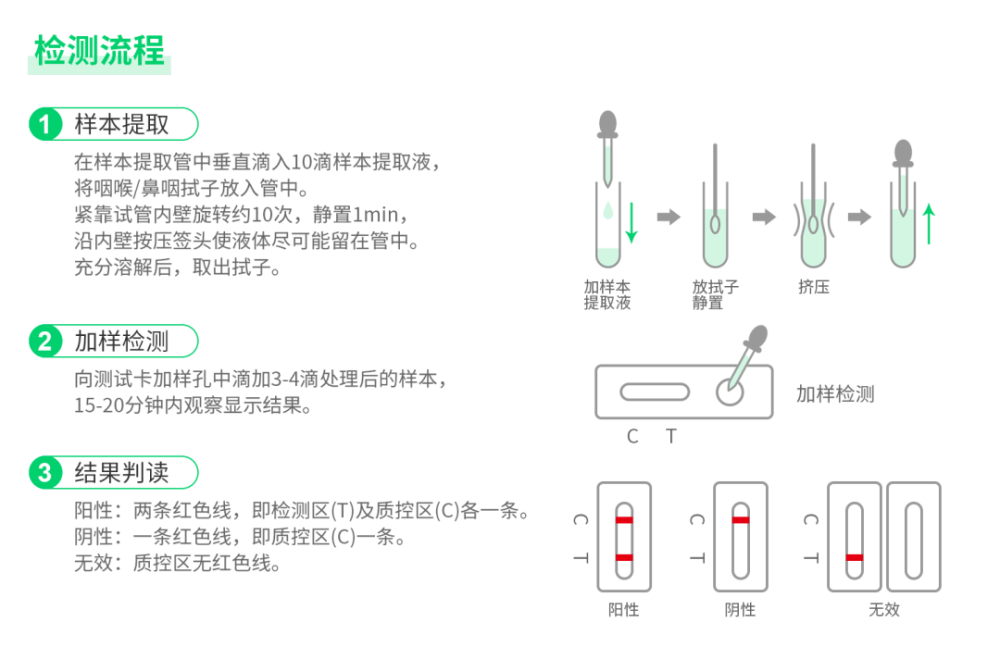 检测流程

1 样本提取

在样本提取管中垂直滴入10滴样本提取液，将咽喉/鼻咽拭子放入管中。
紧靠试管内壁旋转约10次，静置1min，沿内壁按压签头使液体尽可能留在管中。
充分溶解后，取出拭子。

加样本提取液

放拭子静置

挤压

2 加样检测

向测试卡加样孔中滴加3-4滴处理后的样本，15-20分钟内观察显示结果。

C T

加样检测

3 结果判读

阳性：两条红色线，即检测区(T)及质控区(C)各一条。
阴性：一条红色线，即质控区(C)一条。
无效：质控区无红色线。

C T

阳性

C T

阴性

C T

无效