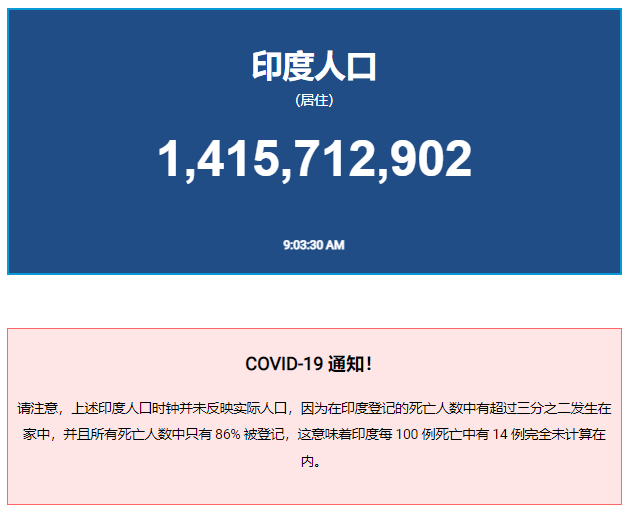 印度人口

(居住)

1,415,712,902

9:03:30 AM

COVID-19 通知!

请注意，上述印度人口时钟并未反映实际人口，因为在印度登记的死亡人数中有超过三分之二发生在家中，并且所有死亡人数中只有 86% 被登记，这意味着印度每 100 例死亡中有 14 例完全未计算在内。