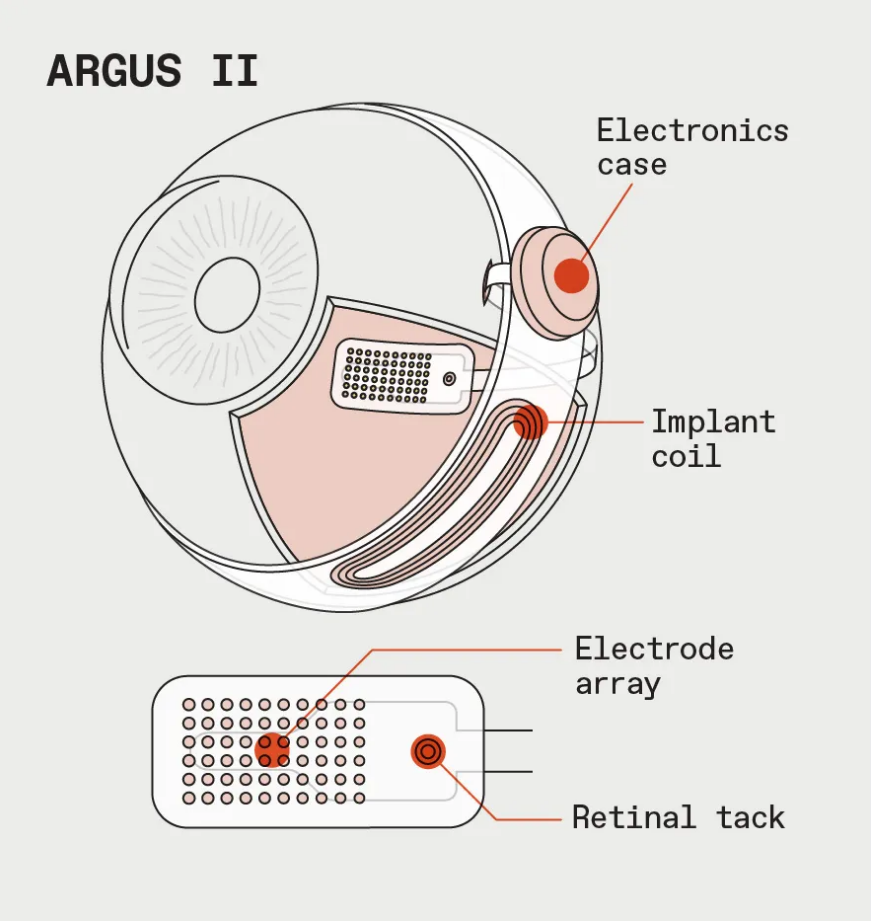 ARGUS II

Electronics case

Implant coil

Electrode array

Retinal tack