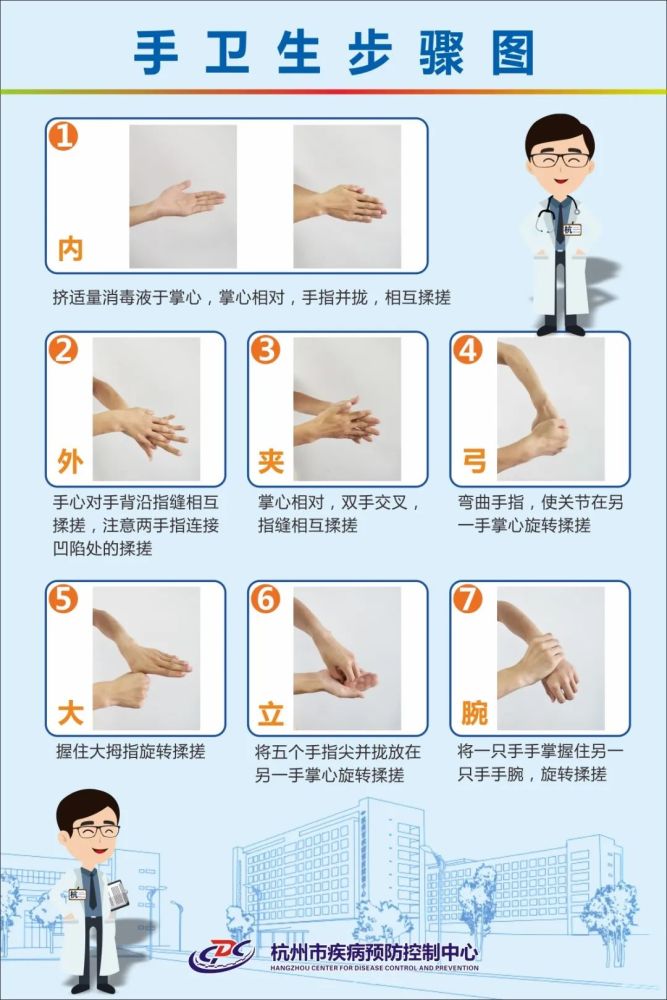 手卫生步骤图

1
内
挤适量消毒液于掌心，掌心相对，手指并拢，相互揉搓

杭

2
外
手心对手背沿指缝相互揉搓，注意两手指连接凹陷处的揉搓

3
夹
掌心相对，双手交叉，指缝相互揉搓

4
弓
弯曲手指，使关节在另一手掌心旋转揉搓

5
大
握住大拇指旋转揉搓

6
立
将五个手指尖并拢放在另一手掌心旋转揉搓

7
腕
将一只手手掌握住另一只手手腕，旋转揉搓

杭

CDC
杭州市疾病预防控制中心
HANGZHOU CENTER FOR DISEASE CONTROL AND PREVENTION