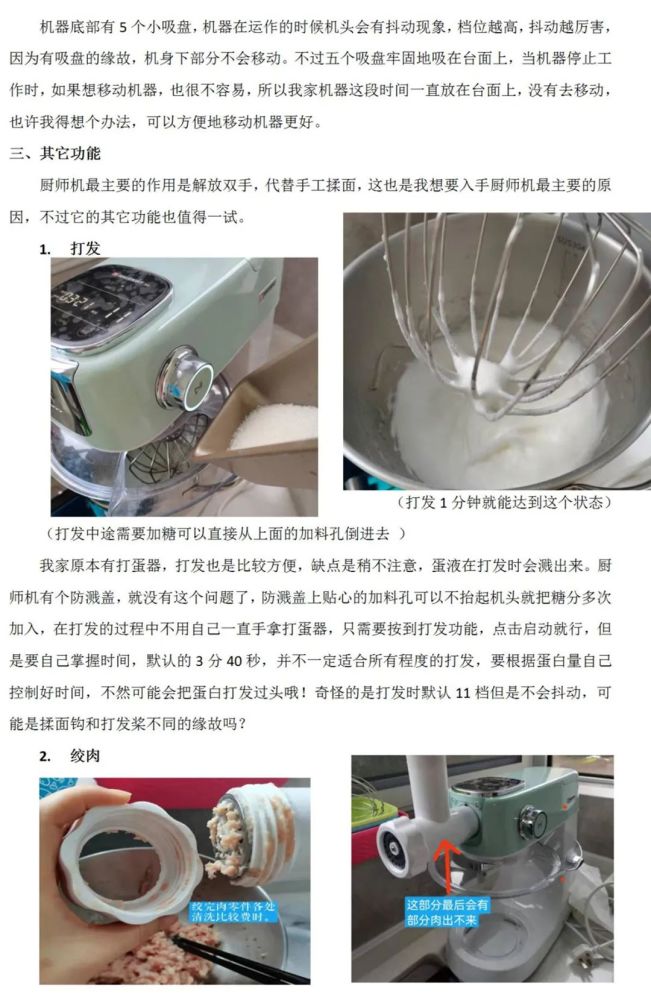 机器底部有 5 个小吸盘，机器在运作的时候机头会有抖动现象，档位越高，抖动越厉害，因为有吸盘的缘故，机身下部分不会移动。不过五个吸盘牢固地吸在台面上，当机器停止工作时，如果想移动机器，也很不容易，所以我家机器这段时间一直放在台面上，没有去移动，也许我得想个办法，可以方便地移动机器更好。

三、其它功能

厨师机最主要的作用是解放双手，代替手工揉面，这也是我想要入手厨师机最主要的原因，不过它的其它功能也值得一试。

1. 打发

（打发 1 分钟就能达到这个状态）

（打发中途需要加糖可以直接从上面的加料孔倒进去 ）

我家原本有打蛋器，打发也是比较方便，缺点是稍不注意，蛋液在打发时会溅出来。厨师机有个防溅盖，就没有这个问题了，防溅盖上贴心的加料孔可以不抬起机头就把糖分多次加入，在打发的过程中不用自己一直手拿打蛋器，只需要按到打发功能，点击启动就行，但是要自己掌握时间，默认的 3 分 40 秒，并不一定适合所有程度的打发，要根据蛋白量自己控制好时间，不然可能会把蛋白打发过头哦！奇怪的是打发时默认 11 档但是不会抖动，可能是揉面钩和打发桨不同的缘故吗？

2. 绞肉

绞完肉零件各处清洗比较费时。

这部分最后会有部分肉出不来