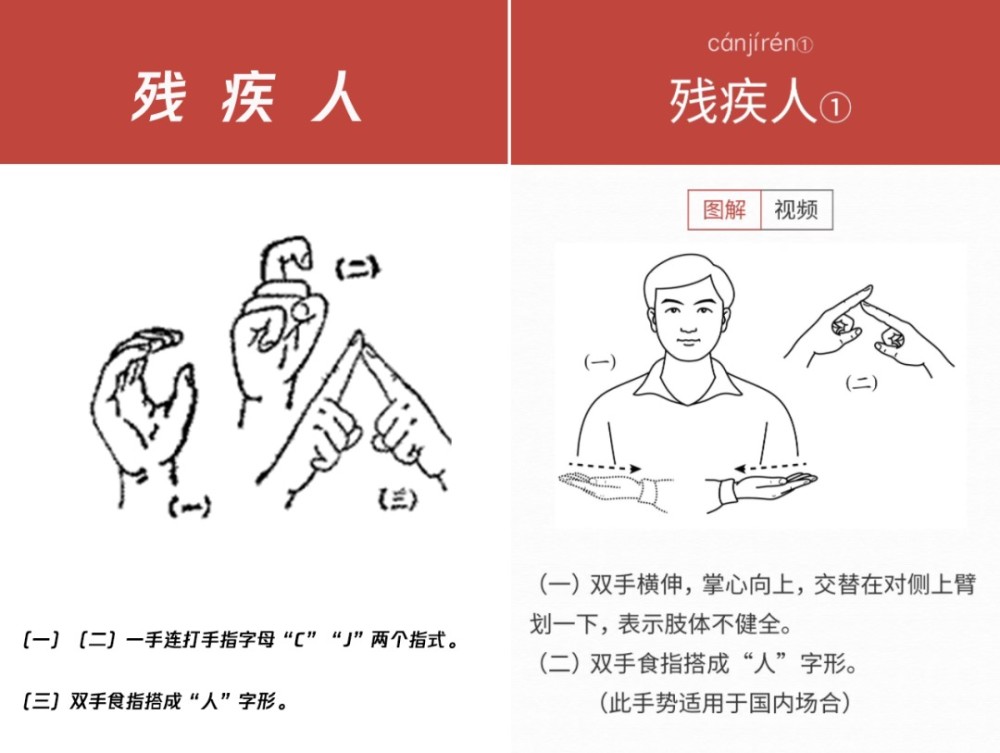 残 疾 人

(二)

(一)

(三)

(一)(二)一手连打手指字母“C”“J”两个指式。

(三)双手食指搭成“人”字形。

cánjírén①

残疾人①

图解 视频

(一)

(二)

(一)双手横伸,掌心向上,交替在对侧上臂划一下,表示肢体不健全。

(二)双手食指搭成“人”字形。

(此手势适用于国内场合)