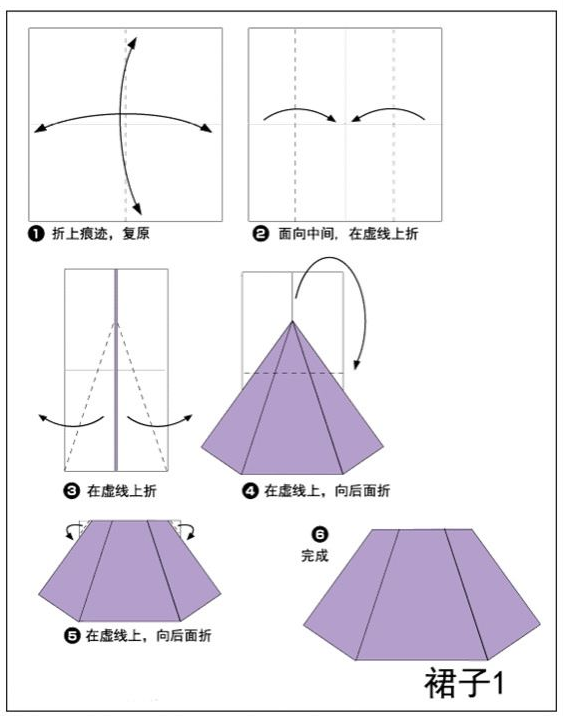 ❶ 折上痕迹，复原

❷ 面向中间，在虚线上折

❸ 在虚线上折

❹ 在虚线上，向后面折

❺ 在虚线上，向后面折

❻ 完成

裙子1