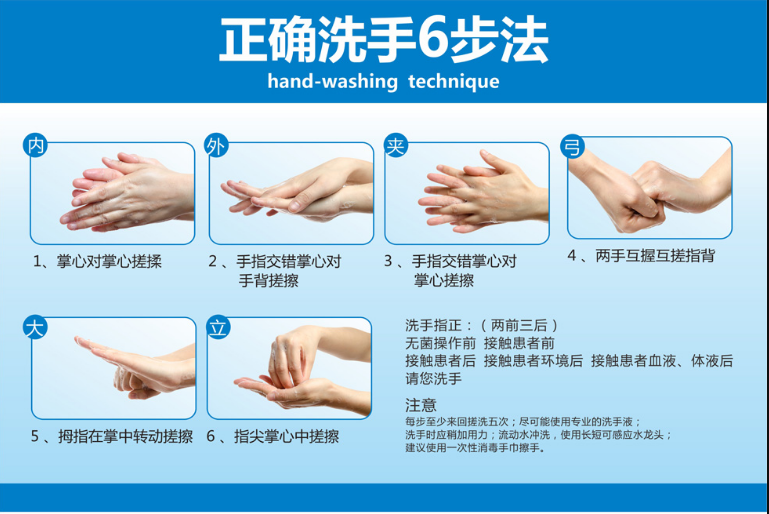 正确洗手6步法
hand-washing technique

内
1、掌心对掌心搓揉

外
2、手指交错掌心对手背搓擦

夹
3、手指交错掌心对掌心搓擦

弓
4、两手互握互搓指背

大
5、拇指在掌中转动搓擦

立
6、指尖掌心中搓擦

洗手指正：（两前三后）
无菌操作前 接触患者前
接触患者后 接触患者环境后 接触患者血液、体液后
请您洗手

注意
每步至少来回搓洗五次；尽可能使用专业的洗手液；
洗手时应稍加用力；流动水冲洗，使用长短可感应水龙头；
建议使用一次性消毒手巾擦手。