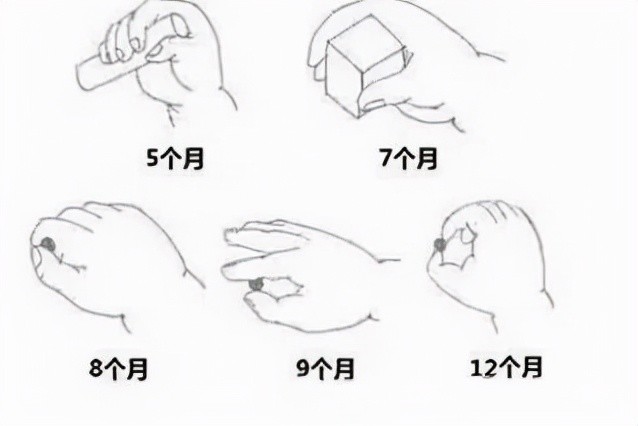 5个月

7个月

8个月

9个月

12个月