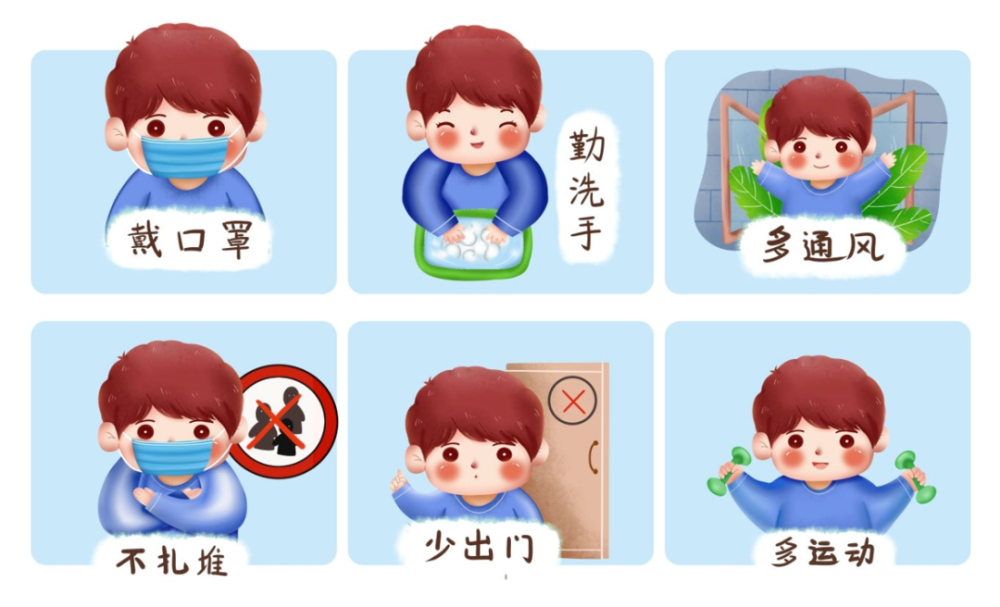 戴口罩

勤洗手

多通风

不扎堆

少出门

多运动