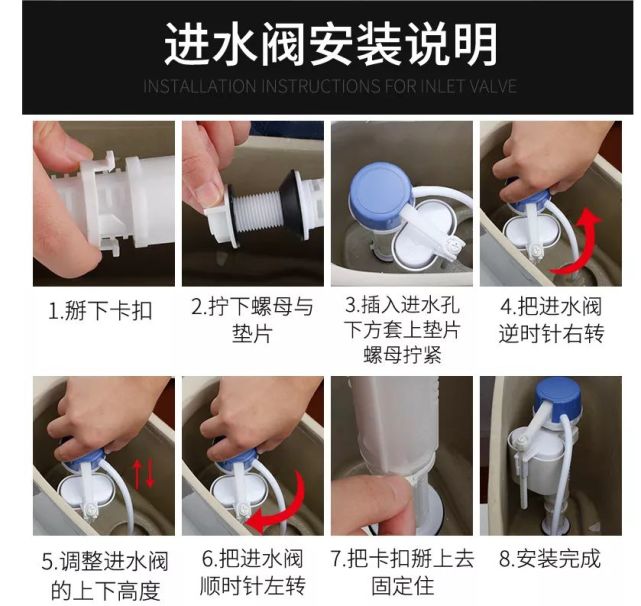 进水阀安装说明

INSTALLATION INSTRUCTIONS FOR INLET VALVE

1.掰下卡扣

2.拧下螺母与垫片

3.插入进水孔下方套上垫片螺母拧紧

4.把进水阀逆时针右转

5.调整进水阀的上下高度

6.把进水阀顺时针左转

7.把卡扣掰上去固定住

8.安装完成