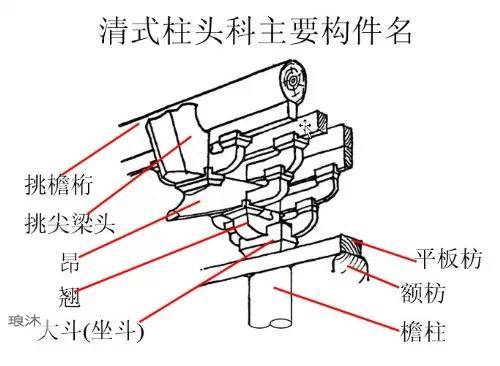 清式柱头科主要构件名

挑檐桁

挑尖梁头

昂

翘

琅沐

大斗(坐斗)

平板枋

额枋

檐柱