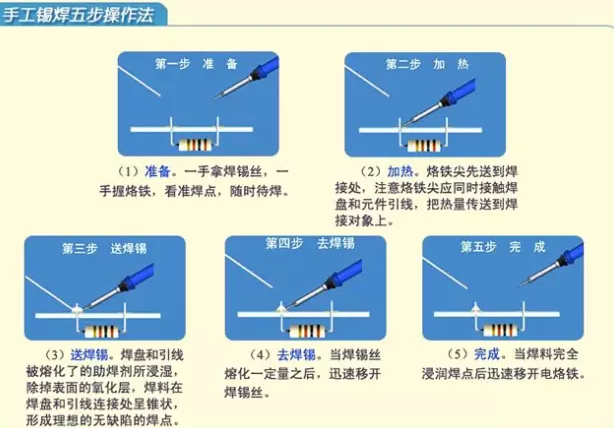 手工锡焊五步操作法

第一步　准　备

（1）准备。一手拿焊锡丝，一手握烙铁，看准焊点，随时待焊。

第二步　加　热

（2）加热。烙铁尖先送到焊接处，注意烙铁尖应同时接触焊盘和元件引线，把热量传送到焊接对象上。

第三步　送焊锡

（3）送焊锡。焊盘和引线被熔化了的助焊剂所浸湿，除掉表面的氧化层，焊料在焊盘和引线连接处呈锥状，形成理想的无缺陷的焊点。

第四步　去焊锡

（4）去焊锡。当焊锡丝熔化一定量之后，迅速移开焊锡丝。

第五步　完　成

（5）完成。当焊料完全浸润焊点后迅速移开电烙铁。