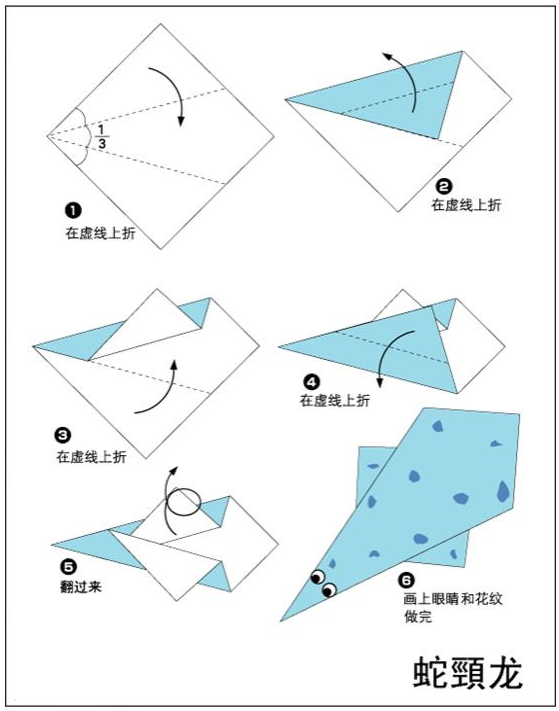 $\frac{1}{3}$

❶
在虚线上折

❷
在虚线上折

❸
在虚线上折

❹
在虚线上折

❺
翻过来

❻
画上眼睛和花纹
做完

蛇頸龙