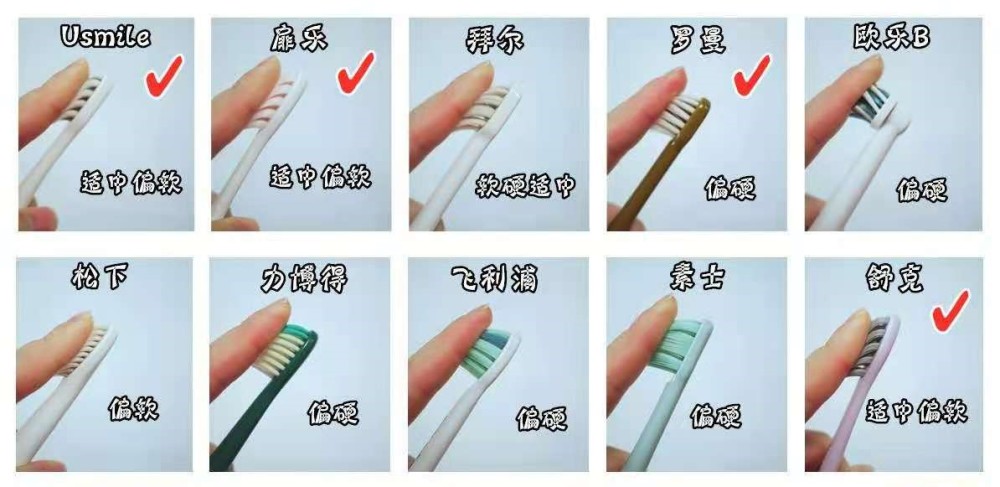 Usmile
适中偏软

扉乐
适中偏软

拜尔
软硬适中

罗曼
偏硬

欧乐B
偏硬

松下
偏软

力博得
偏硬

飞利浦
偏硬

素士
偏硬

舒克
适中偏软