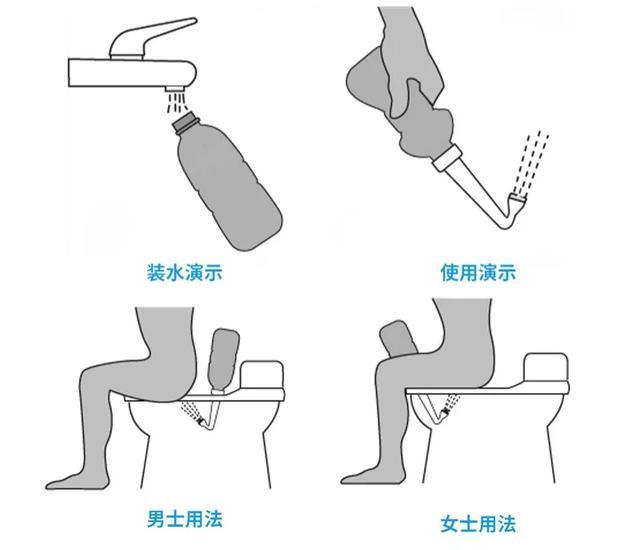 装水演示

使用演示

男士用法

女士用法