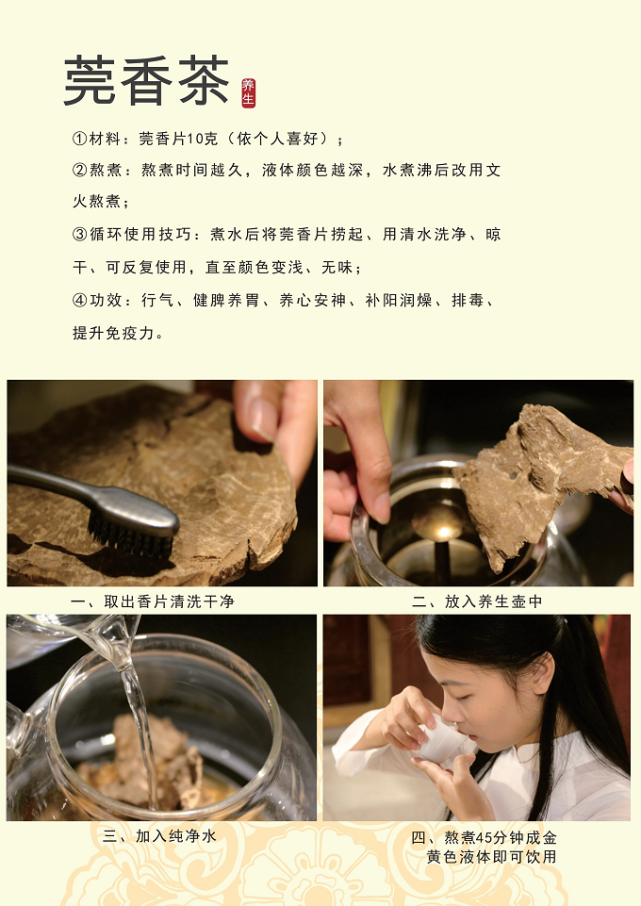 莞香茶 养生

①材料：莞香片10克（依个人喜好）；

②熬煮：熬煮时间越久，液体颜色越深，水煮沸后改用文火熬煮；

③循环使用技巧：煮水后将莞香片捞起、用清水洗净、晾干、可反复使用，直至颜色变浅、无味；

④功效：行气、健脾养胃、养心安神、补阳润燥、排毒、提升免疫力。

一、取出香片清洗干净

二、放入养生壶中

三、加入纯净水

四、熬煮45分钟成金黄色液体即可饮用