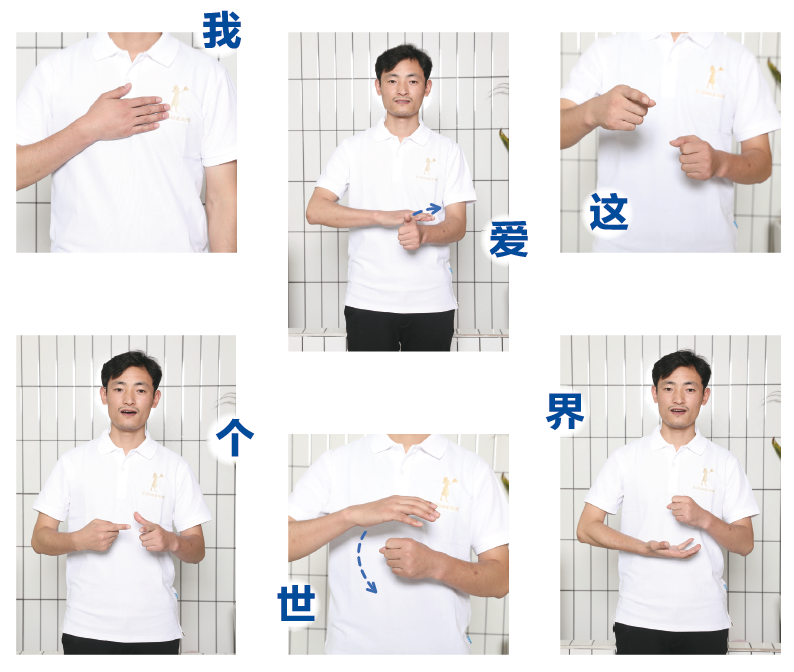 我

爱

这

个

世

界