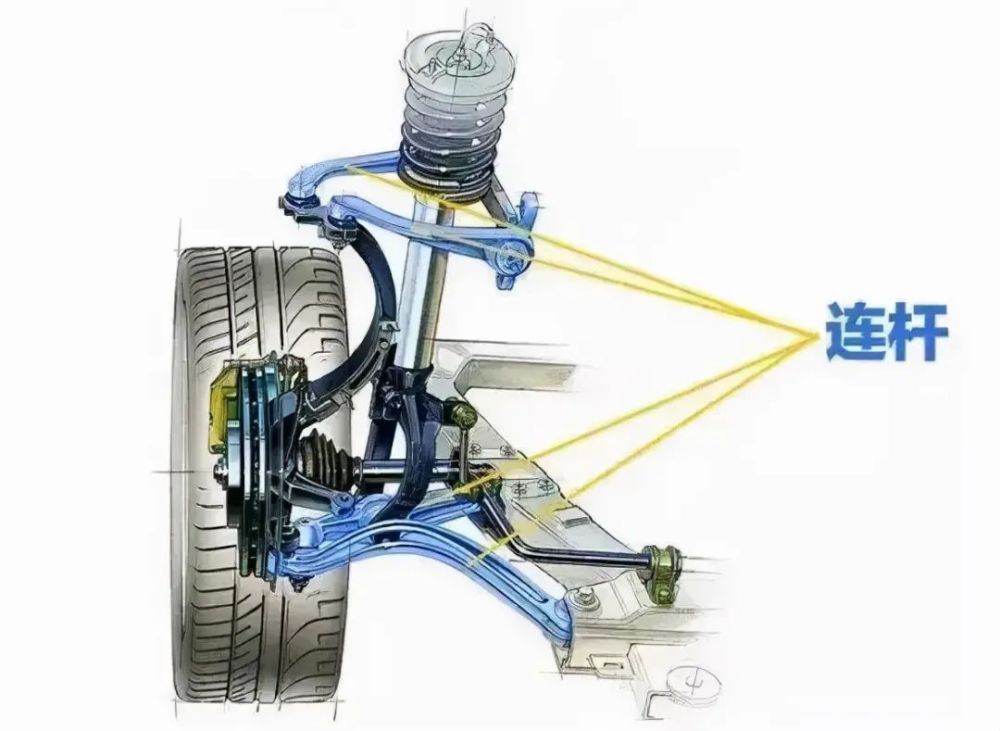 连杆