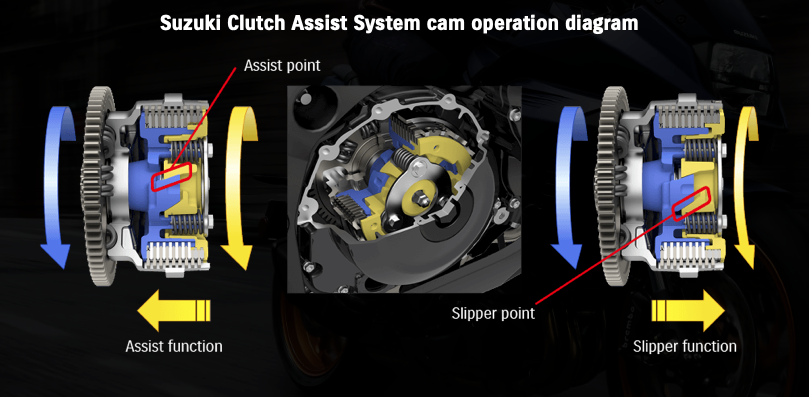 Suzuki Clutch Assist System cam operation diagram

Assist point

Slipper point

Assist function

Slipper function